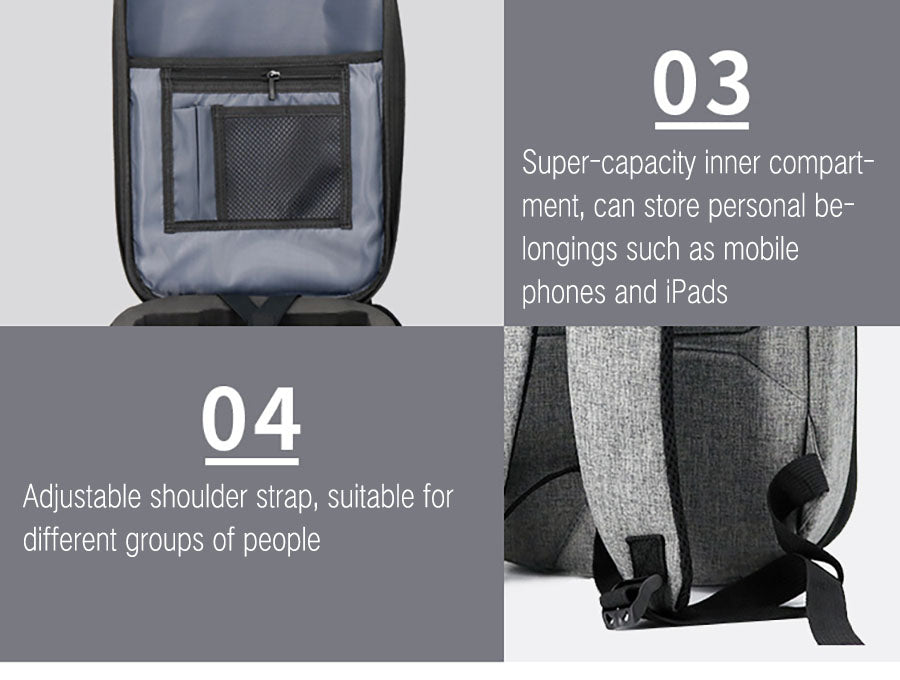 03

Super-capacity inner compartment, can store personal belongings such as mobile phones and iPads

04

Adjustable shoulder strap, suitable for different groups of people